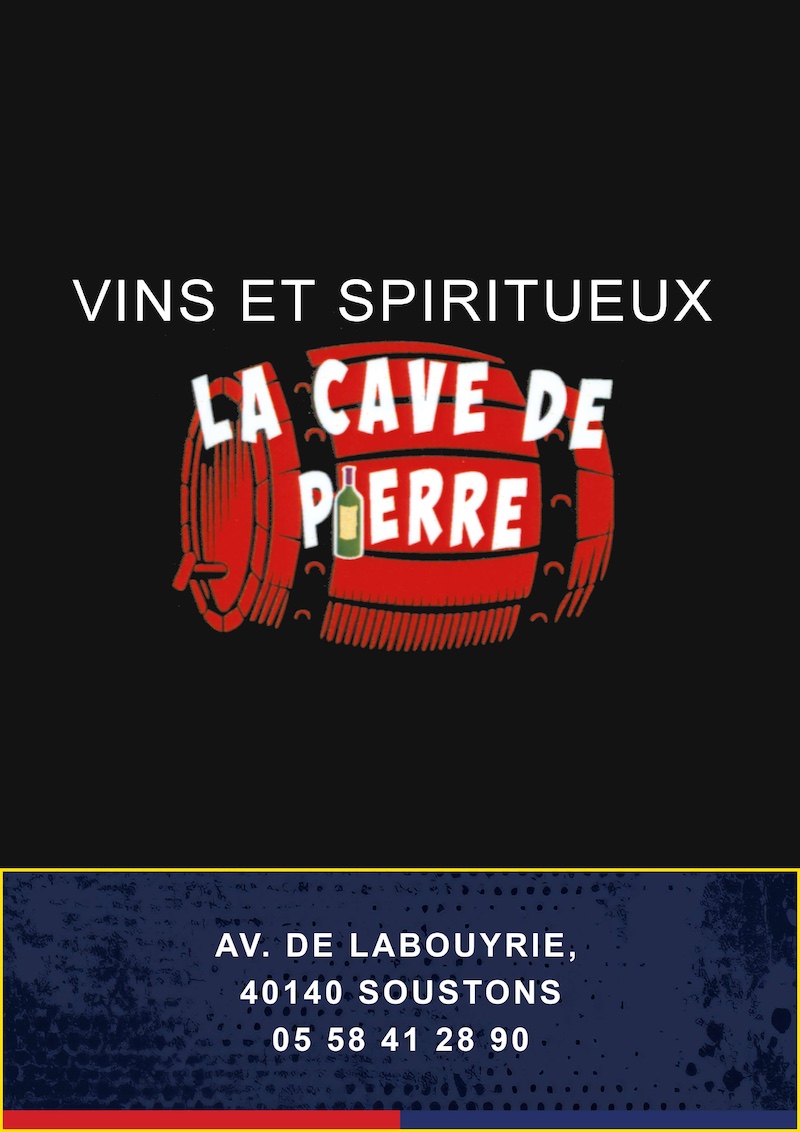 VINS ET SPIRITUEUX

LA CAVE DE
PIERRE

AV. DE LABOUYRIE,
40140 SOUSTONS
05 58 41 28 90